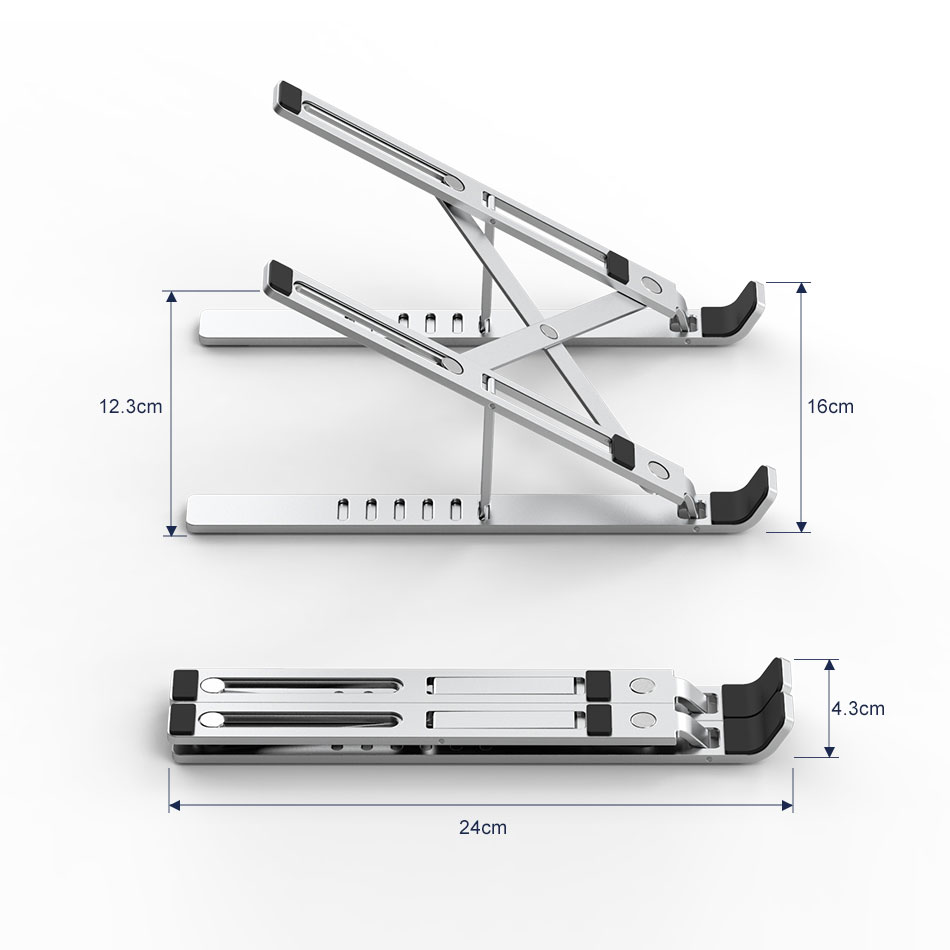 12.3cm

16cm

4.3cm

24cm